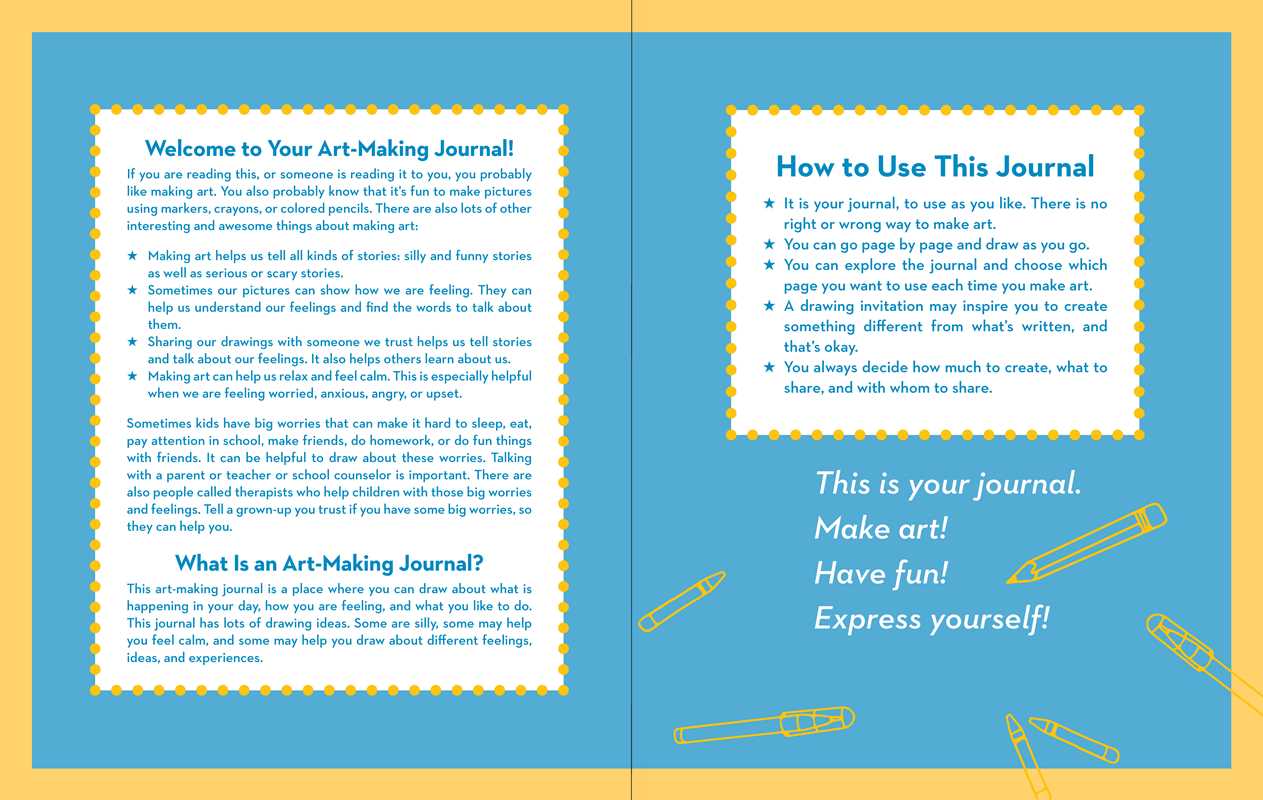 Welcome to Your Art-Making Journal!

If you are reading this, or someone is reading it to you, you probably like making art. You also probably know that it's fun to make pictures using markers, crayons, or colored pencils. There are also lots of other interesting and awesome things about making art:

★ Making art helps us tell all kinds of stories: silly and funny stories as well as serious or scary stories.
★ Sometimes our pictures can show how we are feeling. They can help us understand our feelings and find the words to talk about them.
★ Sharing our drawings with someone we trust helps us tell stories and talk about our feelings. It also helps others learn about us.
★ Making art can help us relax and feel calm. This is especially helpful when we are feeling worried, anxious, angry, or upset.

Sometimes kids have big worries that can make it hard to sleep, eat, pay attention in school, make friends, do homework, or do fun things with friends. It can be helpful to draw about these worries. Talking with a parent or teacher or school counselor is important. There are also people called therapists who help children with those big worries and feelings. Tell a grown-up you trust if you have some big worries, so they can help you.

What Is an Art-Making Journal?

This art-making journal is a place where you can draw about what is happening in your day, how you are feeling, and what you like to do. This journal has lots of drawing ideas. Some are silly, some may help you feel calm, and some may help you draw about different feelings, ideas, and experiences.

How to Use This Journal

★ It is your journal, to use as you like. There is no right or wrong way to make art.
★ You can go page by page and draw as you go.
★ You can explore the journal and choose which page you want to use each time you make art.
★ A drawing invitation may inspire you to create something different from what's written, and that's okay.
★ You always decide how much to create, what to share, and with whom to share.

This is your journal.
Make art!
Have fun!
Express yourself!