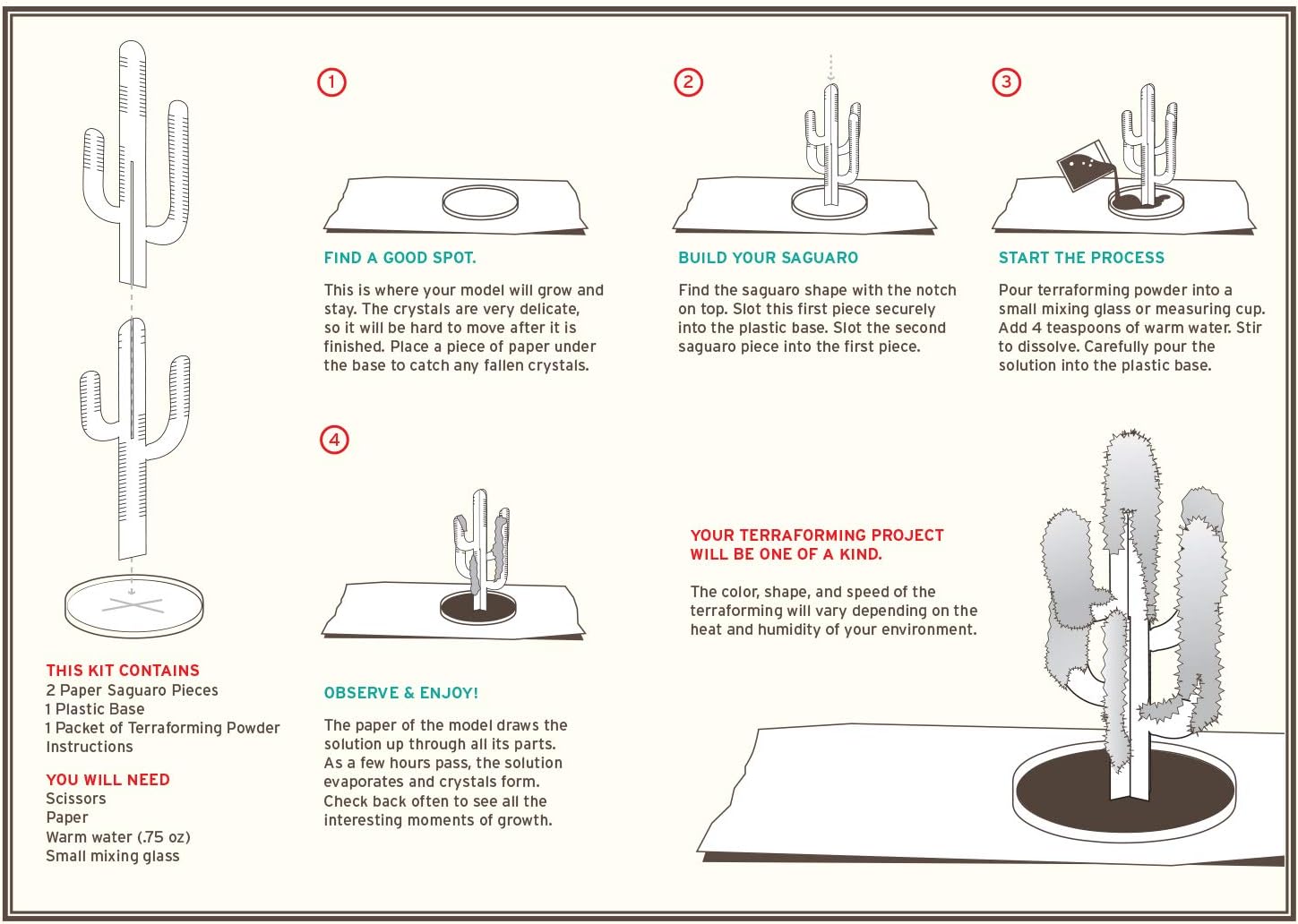 THIS KIT CONTAINS
2 Paper Saguaro Pieces
1 Plastic Base
1 Packet of Terraforming Powder
Instructions

YOU WILL NEED
Scissors
Paper
Warm water (.75 oz)
Small mixing glass

1

FIND A GOOD SPOT.

This is where your model will grow and stay. The crystals are very delicate, so it will be hard to move after it is finished. Place a piece of paper under the base to catch any fallen crystals.

2

BUILD YOUR SAGUARO

Find the saguaro shape with the notch on top. Slot this first piece securely into the plastic base. Slot the second saguaro piece into the first piece.

3

START THE PROCESS

Pour terraforming powder into a small mixing glass or measuring cup. Add 4 teaspoons of warm water. Stir to dissolve. Carefully pour the solution into the plastic base.

4

OBSERVE & ENJOY!

The paper of the model draws the solution up through all its parts. As a few hours pass, the solution evaporates and crystals form. Check back often to see all the interesting moments of growth.

YOUR TERRAFORMING PROJECT WILL BE ONE OF A KIND.

The color, shape, and speed of the terraforming will vary depending on the heat and humidity of your environment.